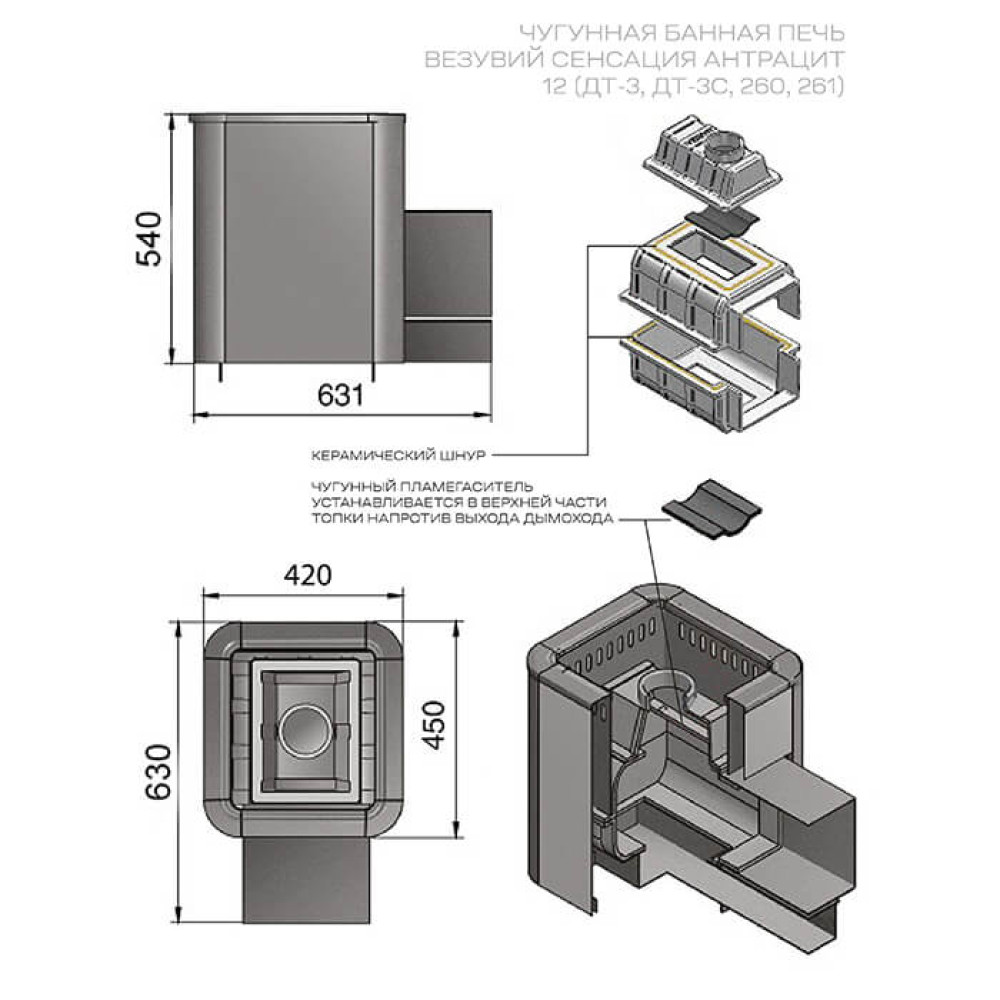 ЧУГУННАЯ БАННАЯ ПЕЧЬ
ВЕЗУВИЙ СЕНСАЦИЯ АНТРАЦИТ
12 (ДТ-3, ДТ-3С, 260, 261)

540

631

КЕРАМИЧЕСКИЙ ШНУР

ЧУГУННЫЙ ПЛАМЕГАСИТЕЛЬ
УСТАНАВЛИВАЕТСЯ В ВЕРХНЕЙ ЧАСТИ
ТОПКИ НАПРОТИВ ВЫХОДА ДЫМОХОДА

420

630

450