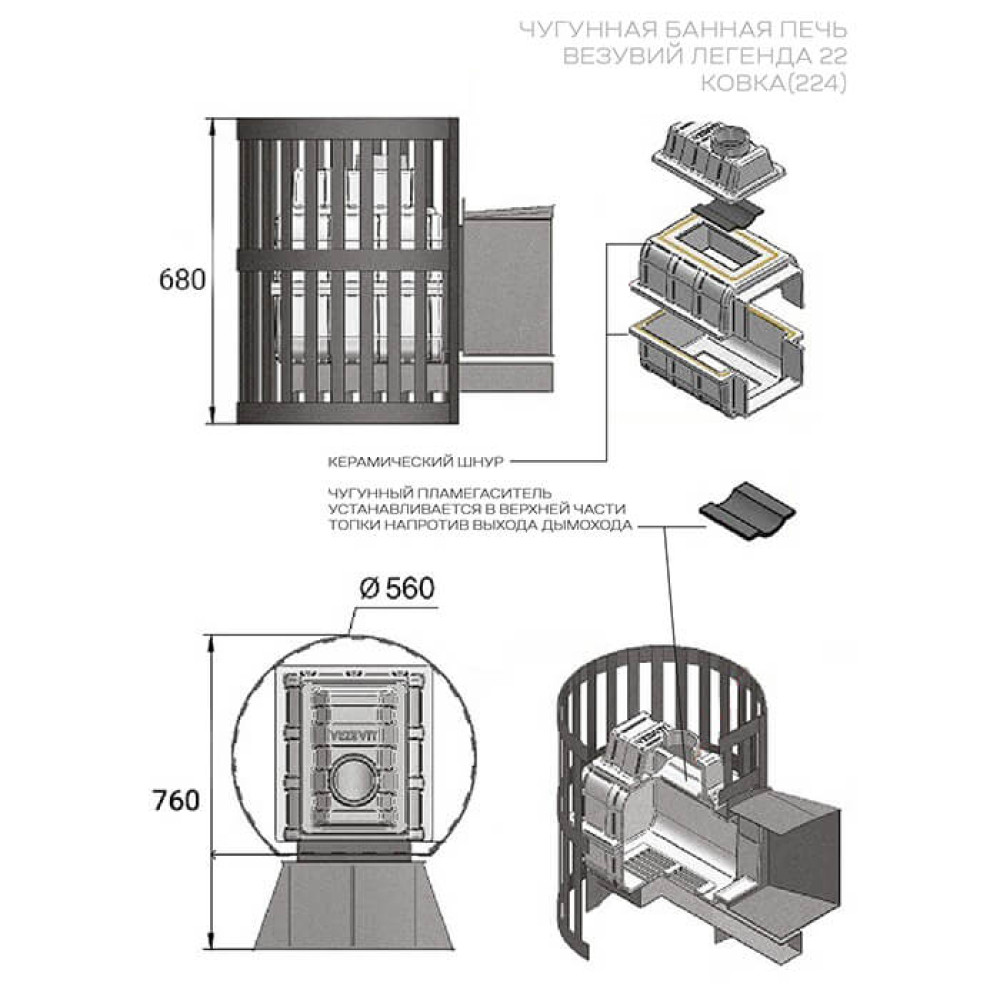 ЧУГУННАЯ БАННАЯ ПЕЧЬ
ВЕЗУВИЙ ЛЕГЕНДА 22
КОВКА(224)

680

КЕРАМИЧЕСКИЙ ШНУР

ЧУГУННЫЙ ПЛАМЕГАСИТЕЛЬ
УСТАНАВЛИВАЕТСЯ В ВЕРХНЕЙ ЧАСТИ
ТОПКИ НАПРОТИВ ВЫХОДА ДЫМОХОДА

Ø 560

VEZUVIY

760